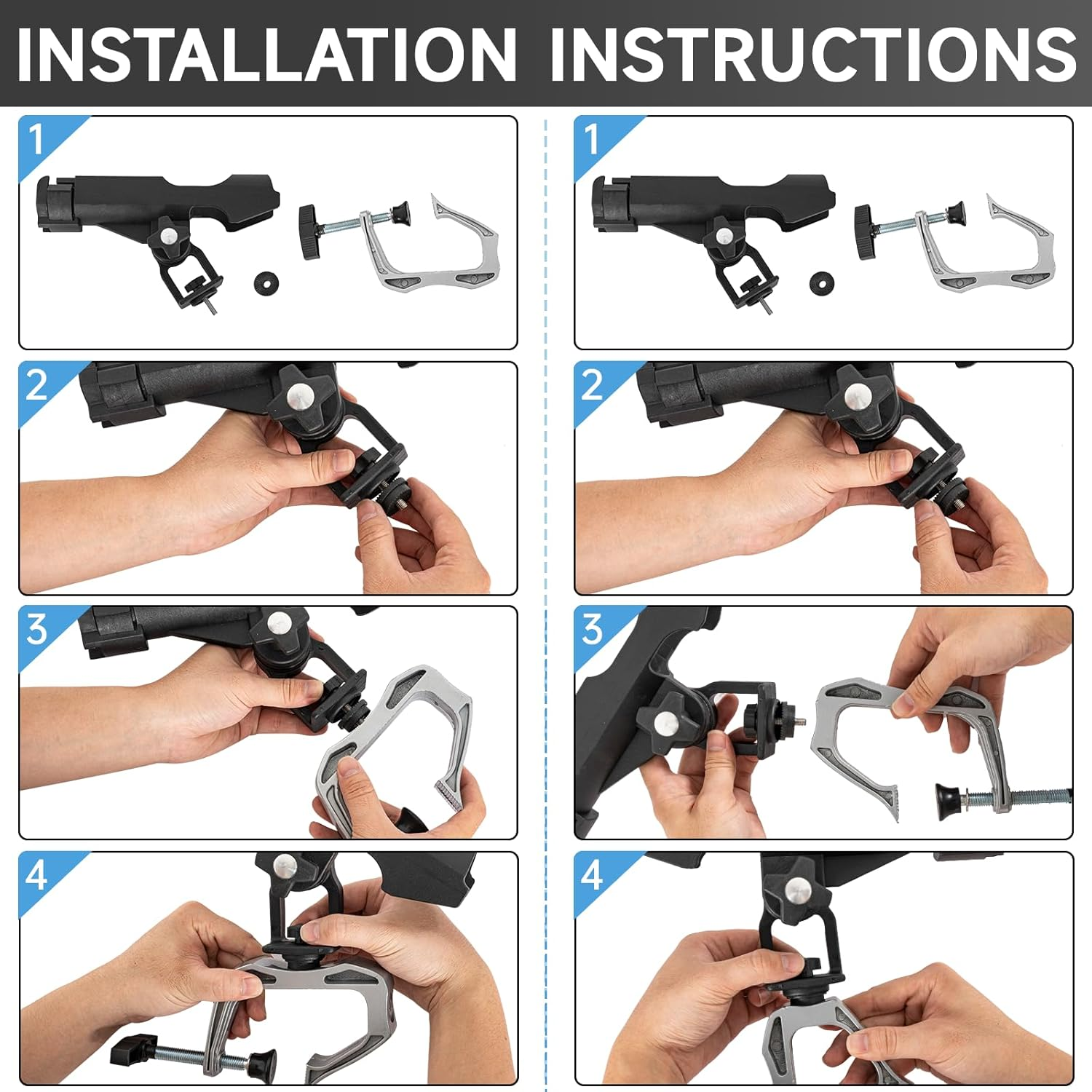 INSTALLATION INSTRUCTIONS

1

2

3

4

1

2

3

4